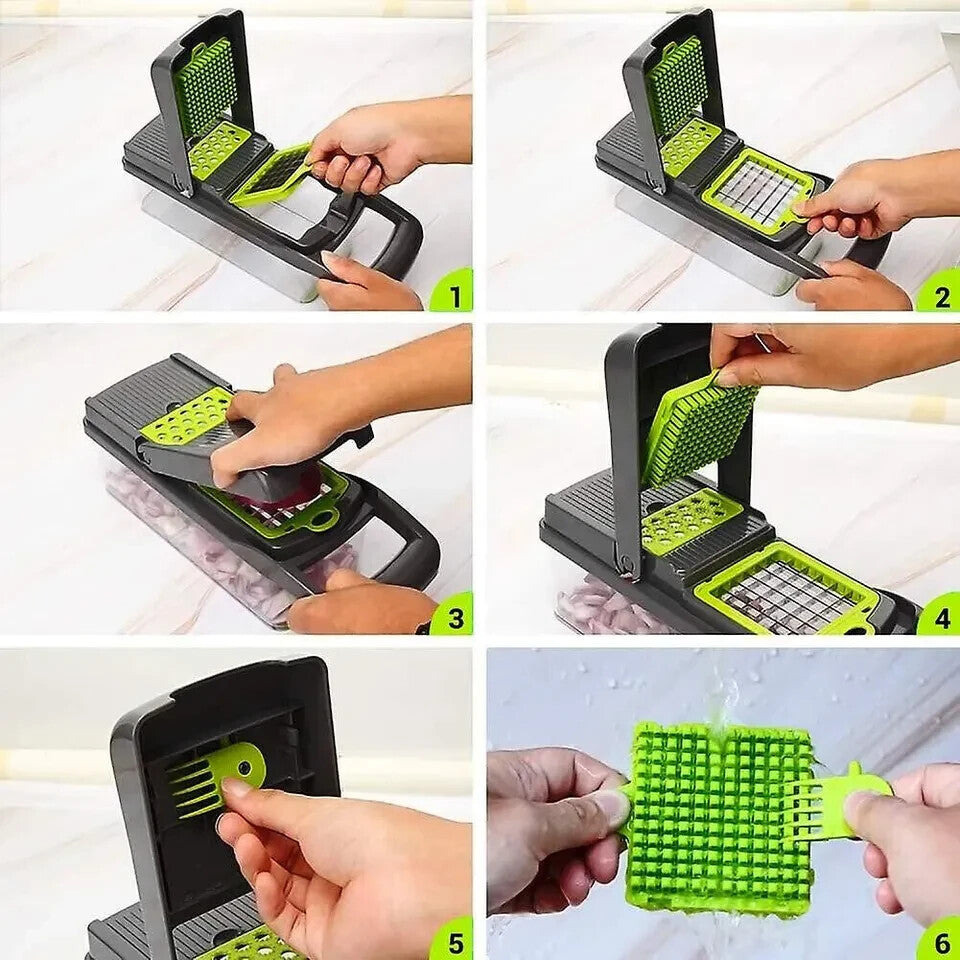 1
2
3
4
5
6