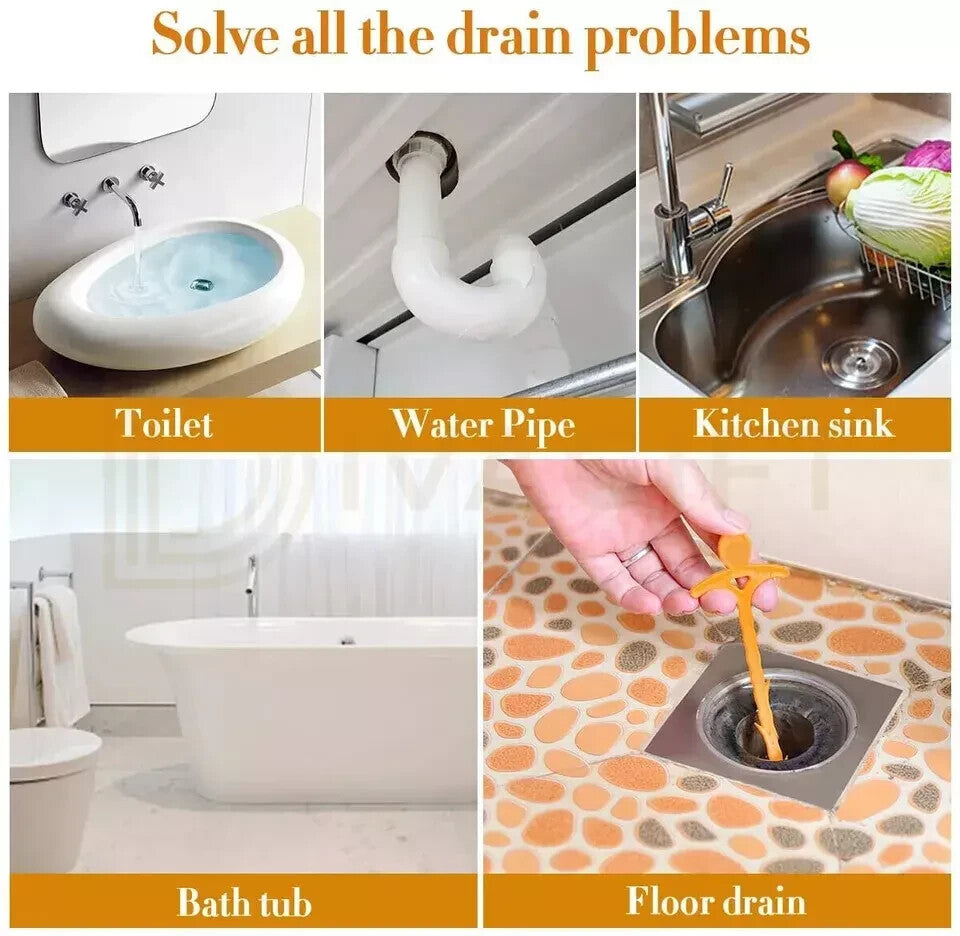 Solve all the drain problems

Toilet

Water Pipe

Kitchen sink

Bath tub

Floor drain